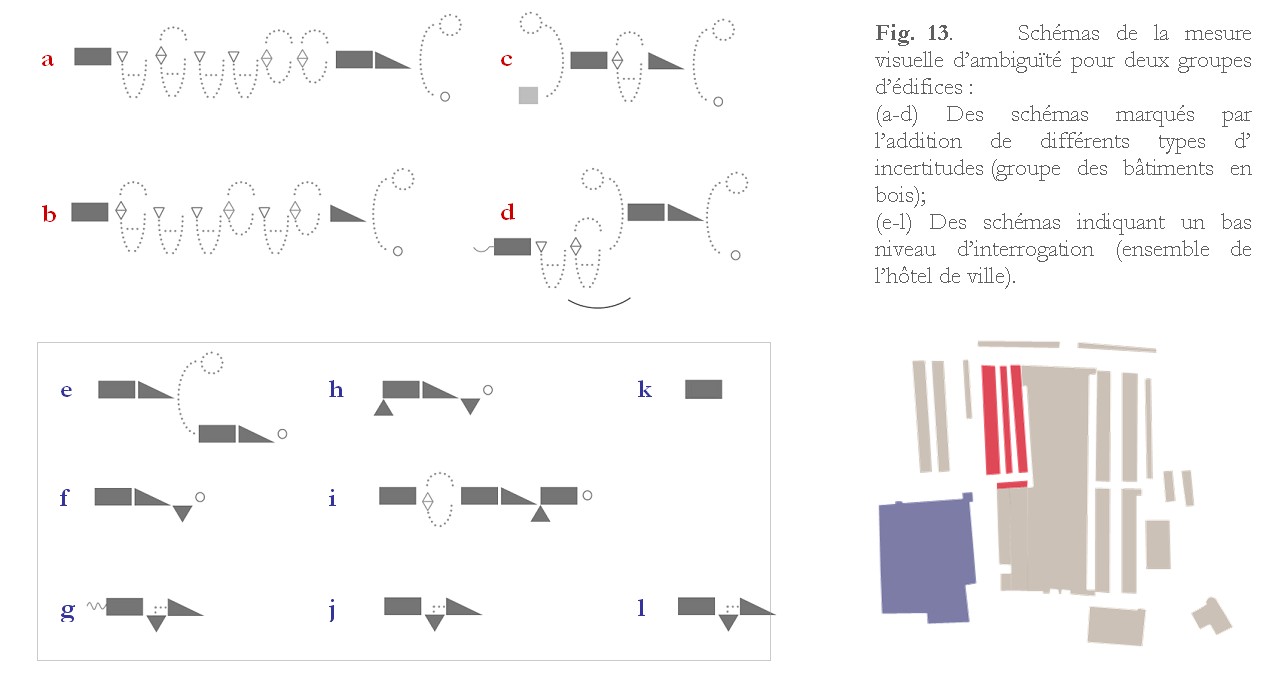 a

c

b

d

e

h

k

f

i

g

j

l

**Fig. 13**. Schémas de la mesure visuelle d'ambiguïté pour deux groupes d'édifices :
(a-d) Des schémas marqués par l'addition de différents types d' incertitudes (groupe des bâtiments en bois);
(e-l) Des schémas indiquant un bas niveau d'interrogation (ensemble de l'hôtel de ville).